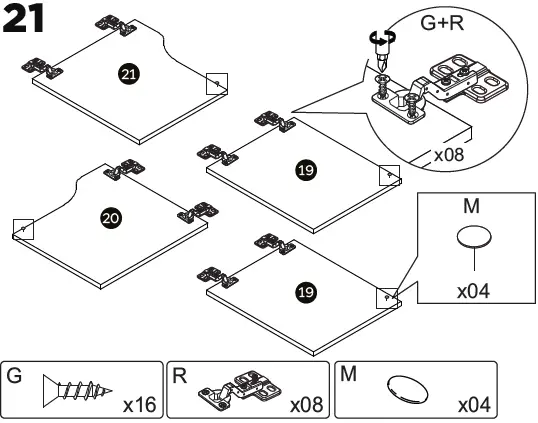 21

21

G+R

x08

19

20

M

x04

19

G x16

R x08

M x04