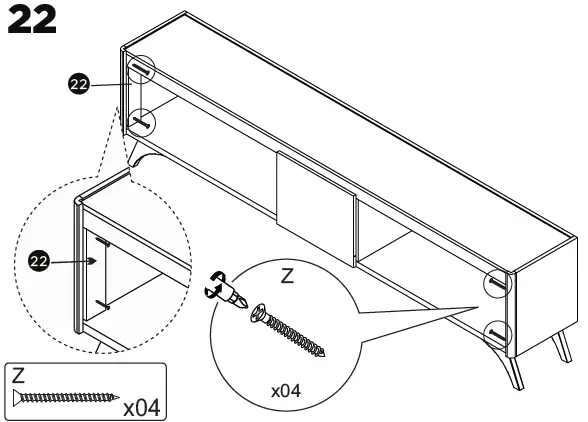 22

22

22

Z

x04

Z

x04