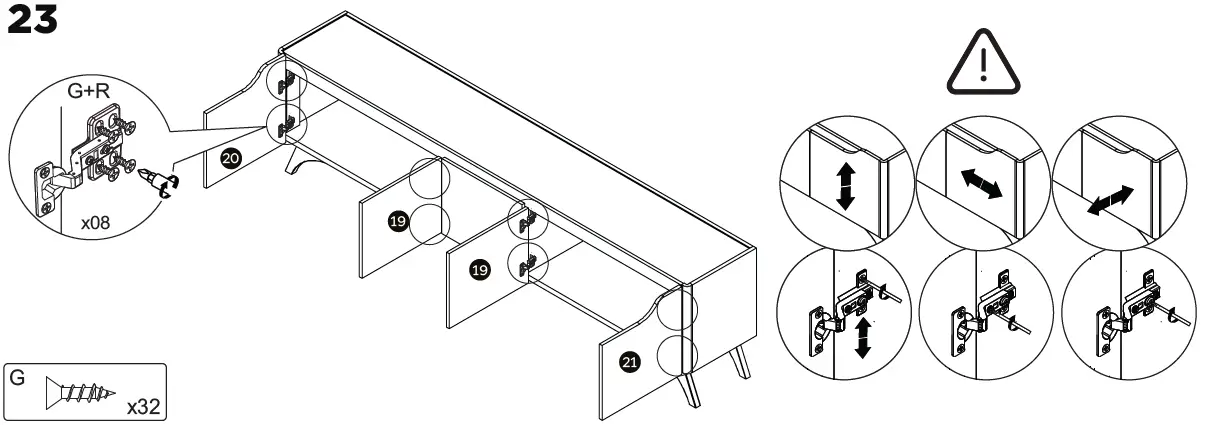 23

G+R

x08

20

19

19

21

G

x32