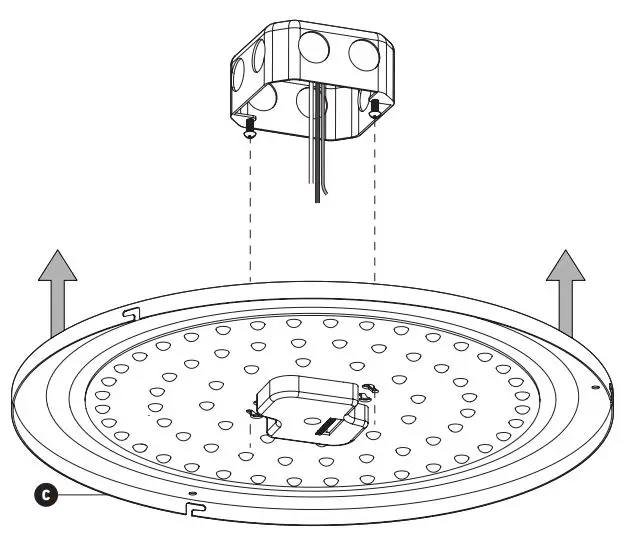 C