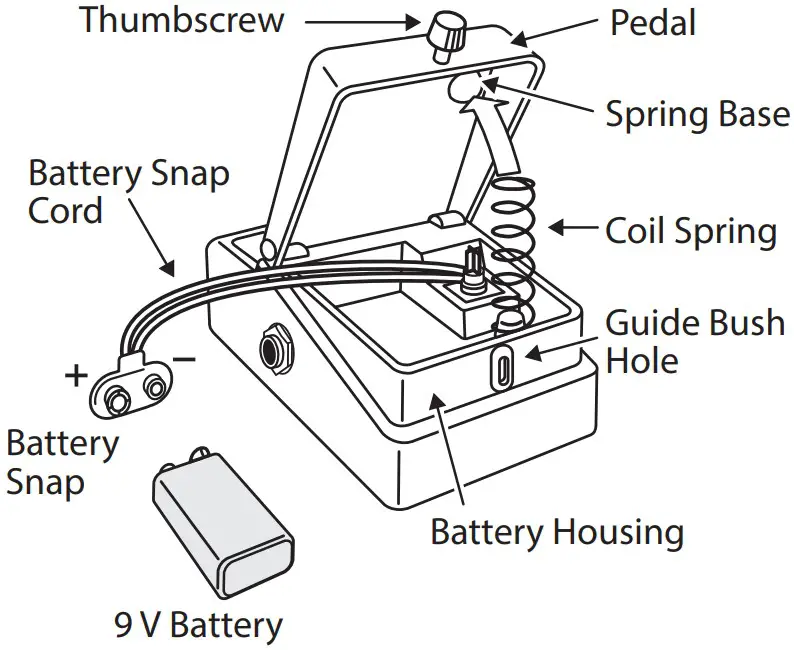 Thumbscrew
Pedal
Spring Base
Battery Snap Cord
Coil Spring
Guide Bush Hole
+
−
Battery Snap
Battery Housing
9 V Battery