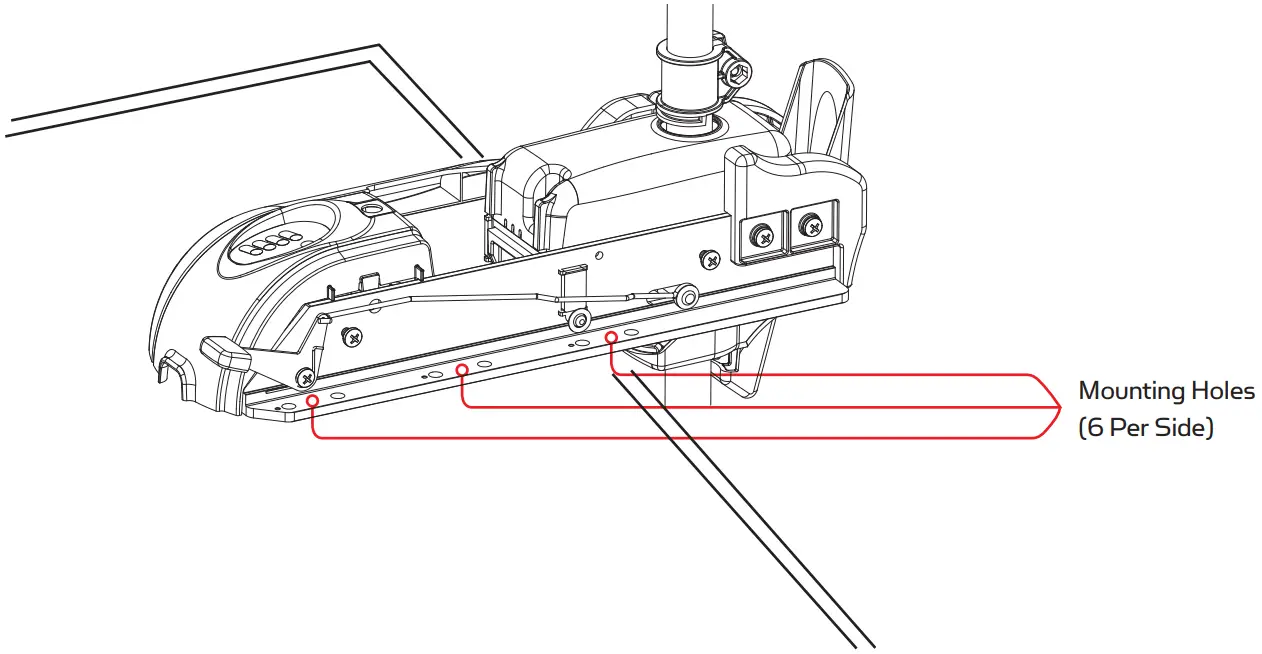 Mounting Holes
(6 Per Side)