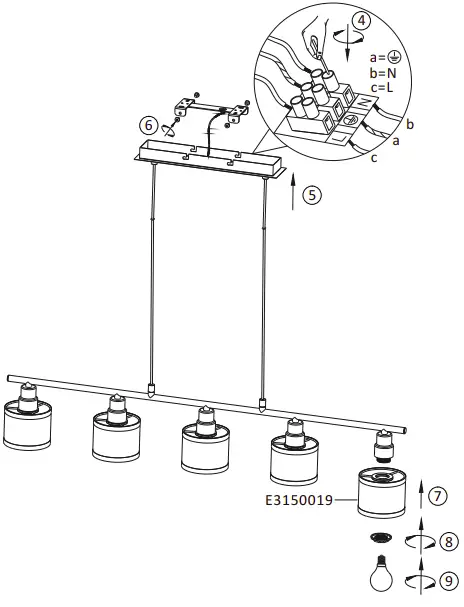 4
a=⏚
b=N
c=L
N
⏚
L
b
a
c
6
5
E3150019
7
8
9