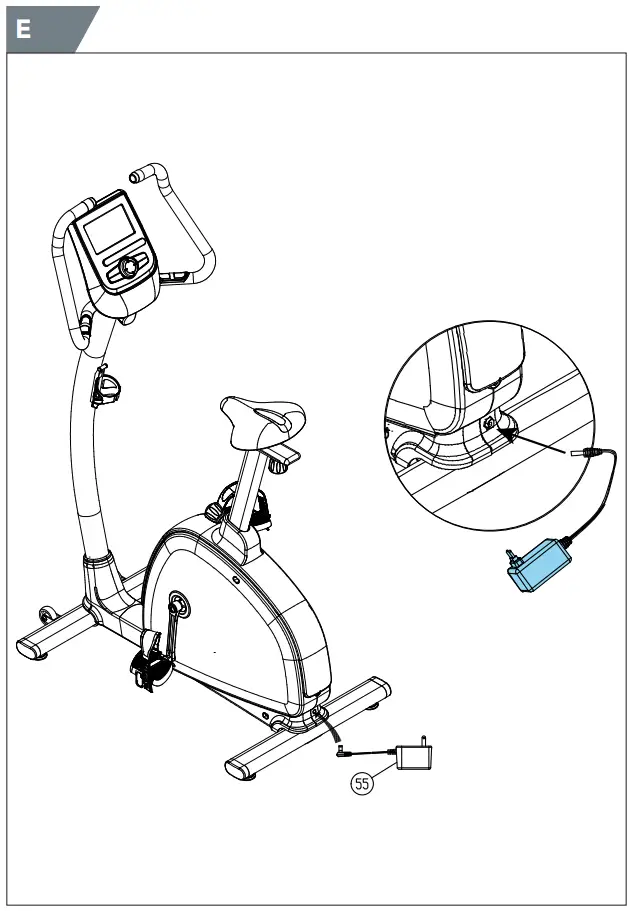 E

55