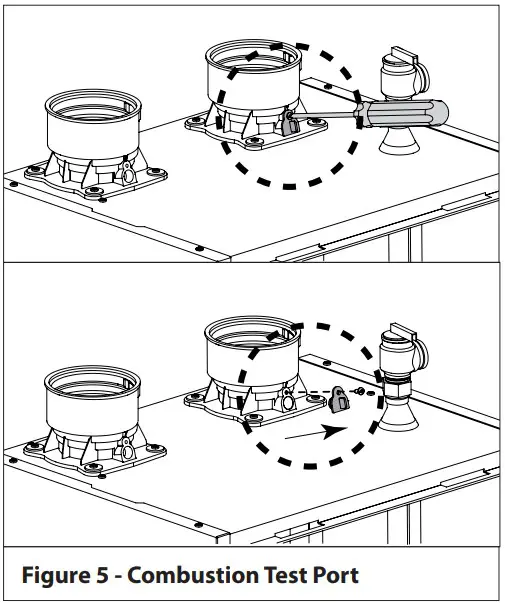 Figure 5 - Combustion Test Port