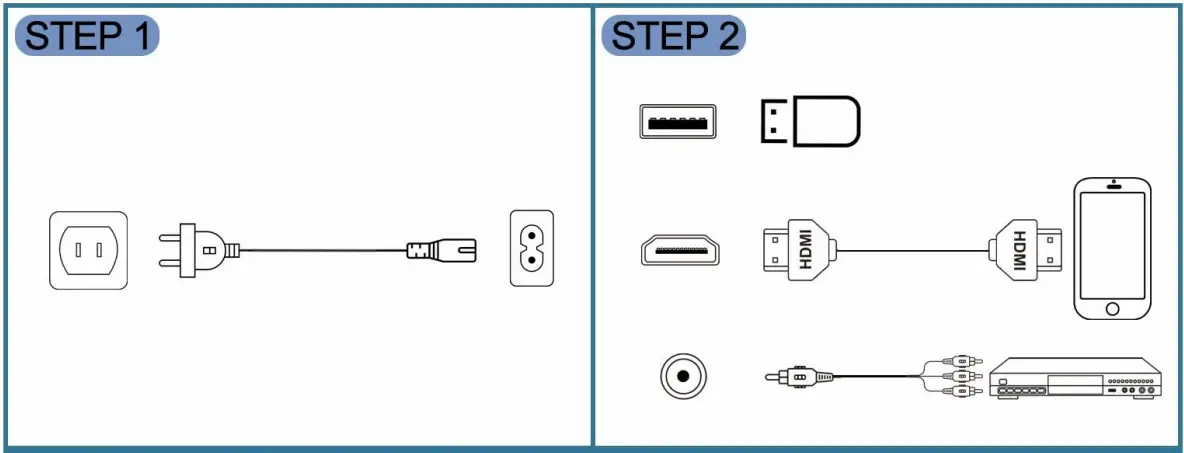 STEP 1

STEP 2

HDMI

HDMI