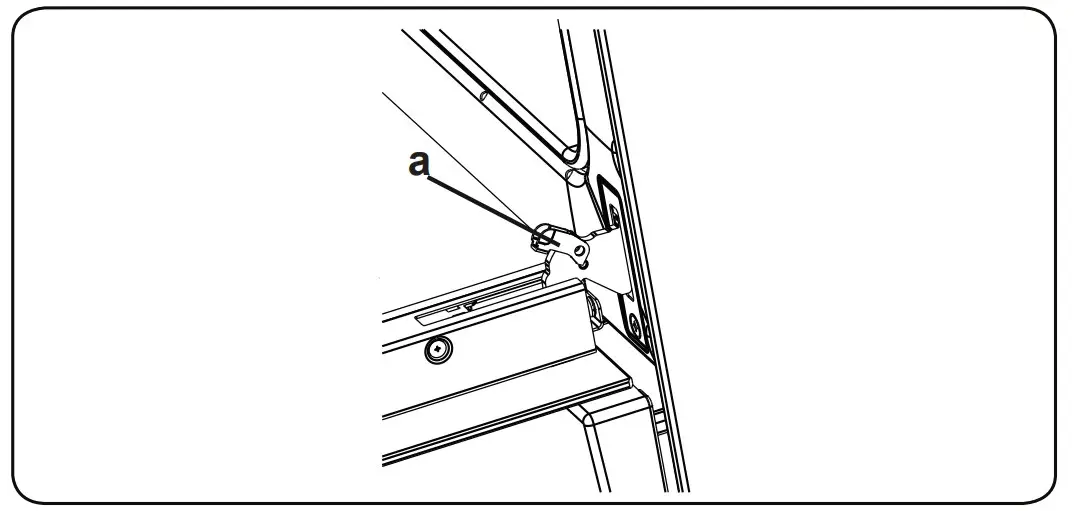 a