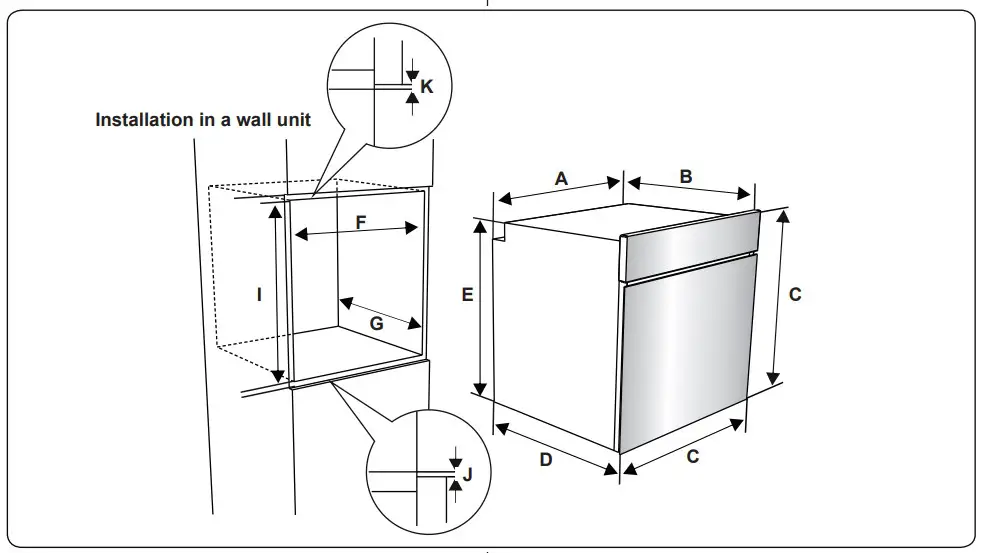 Installation in a wall unit

K

F

I

G

J

A

B

E

C

D

C