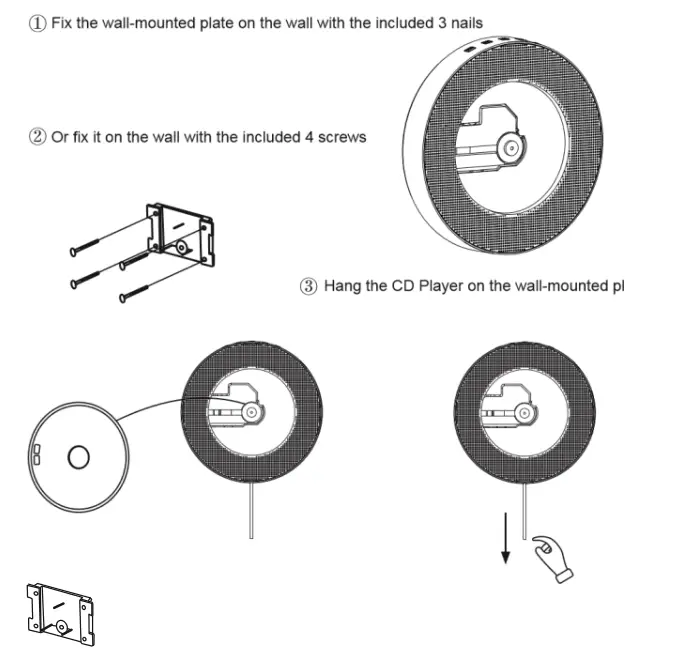 ① Fix the wall-mounted plate on the wall with the included 3 nails

② Or fix it on the wall with the included 4 screws

③ Hang the CD Player on the wall-mounted pl