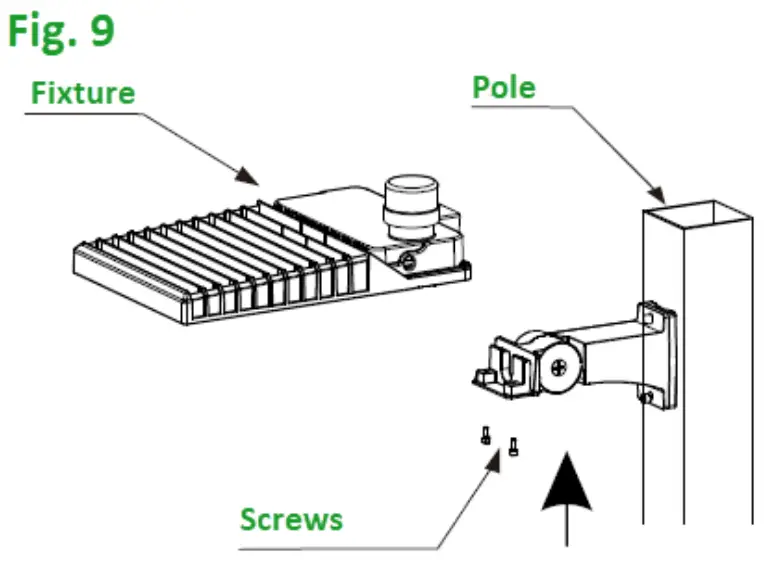 Fig. 9

Fixture

Pole

Screws