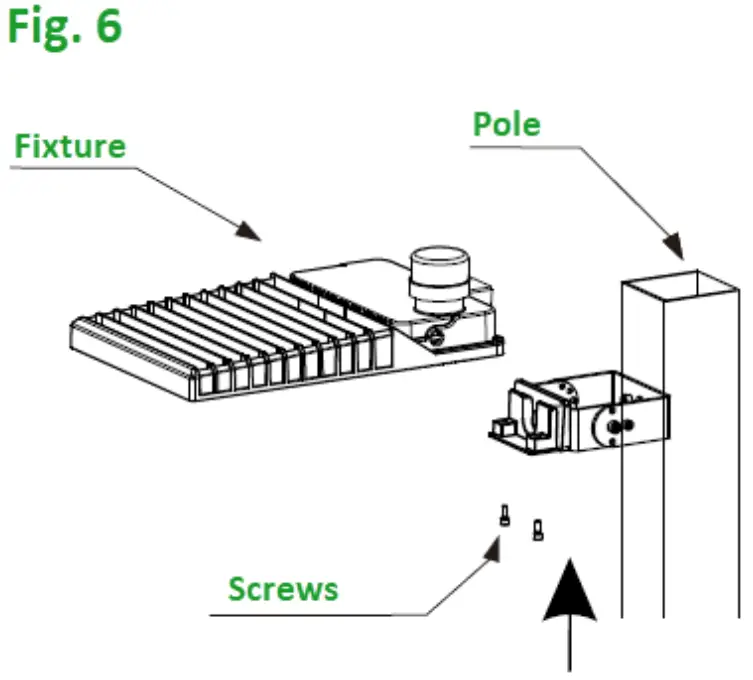 Fig. 6

Fixture

Pole

Screws