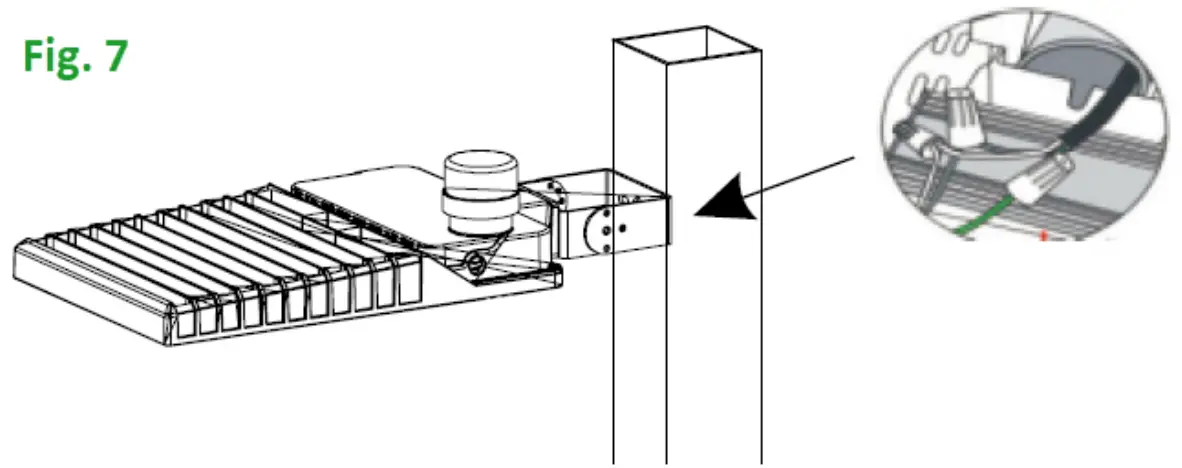 Fig. 7