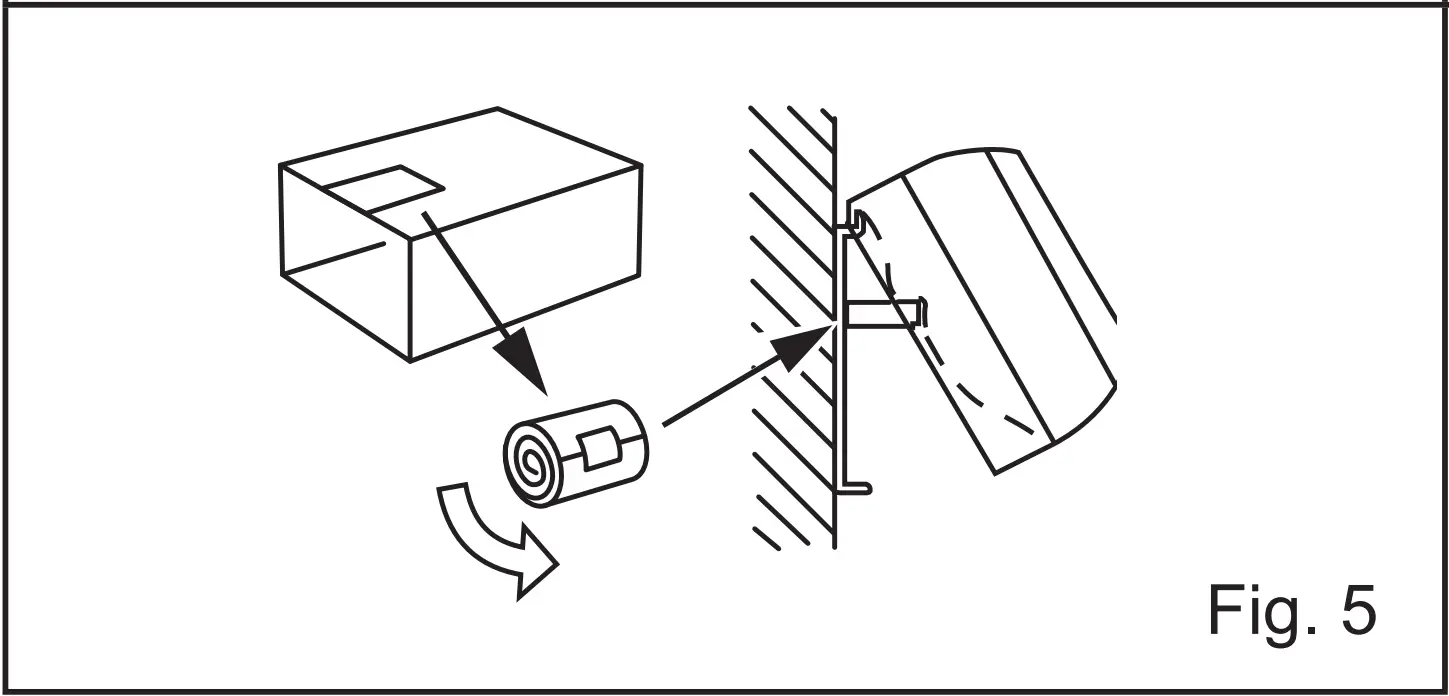 Fig. 5