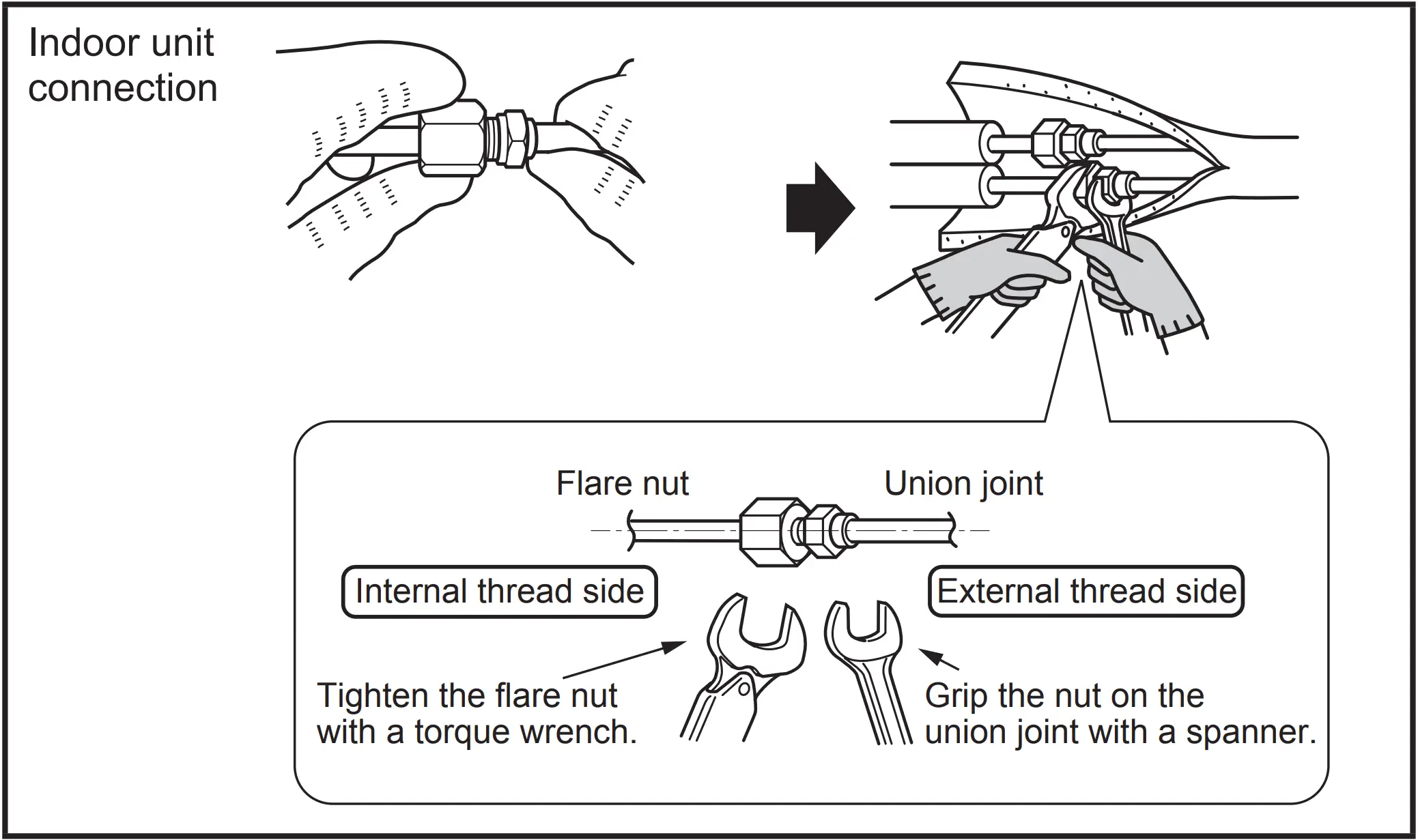 Indoor unit connection

Flare nut

Union joint

Internal thread side

External thread side

Tighten the flare nut with a torque wrench.

Grip the nut on the union joint with a spanner.