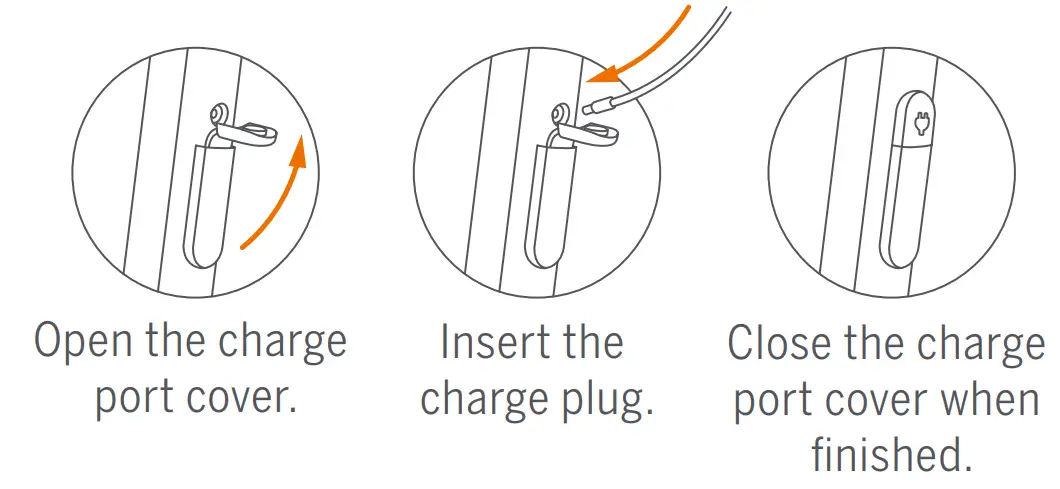 Open the charge port cover.

Insert the charge plug.

Close the charge port cover when finished.