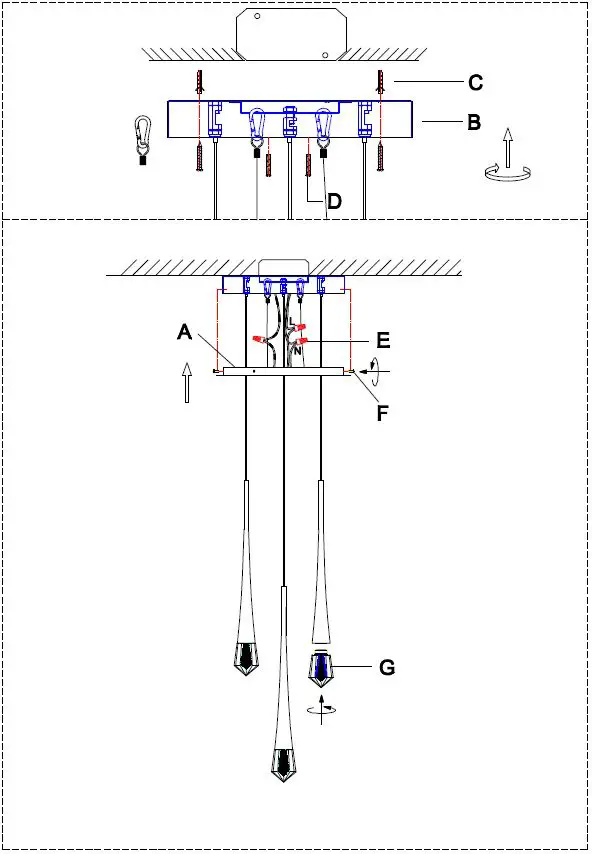 C
B
D
A
L
N
E
F
G