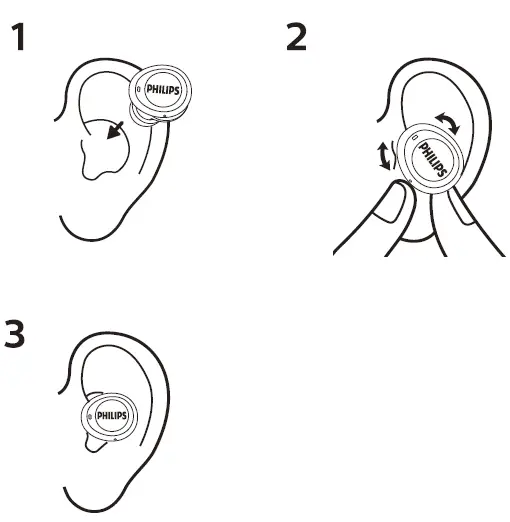 1

PHILIPS

2

PHILIPS

3

PHILIPS