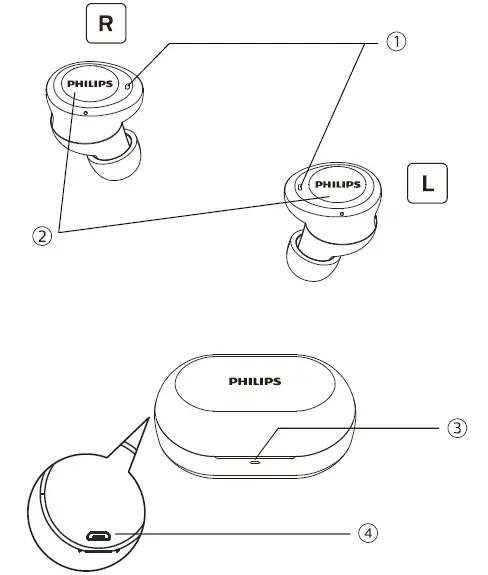 R

1

PHILIPS

PHILIPS

L

2

PHILIPS

3

4