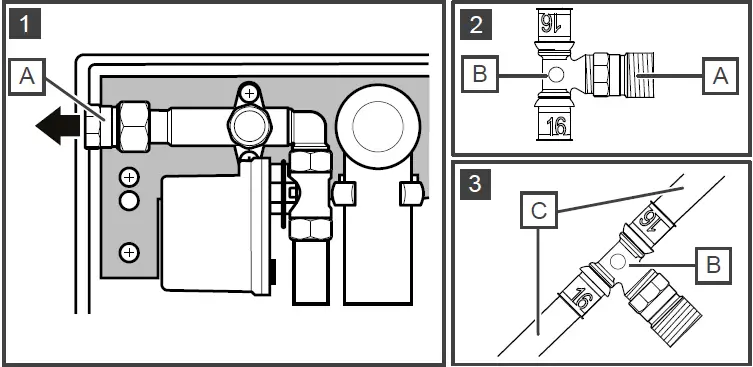 1

A

2

16

B

A

16

3

C

16

B

16