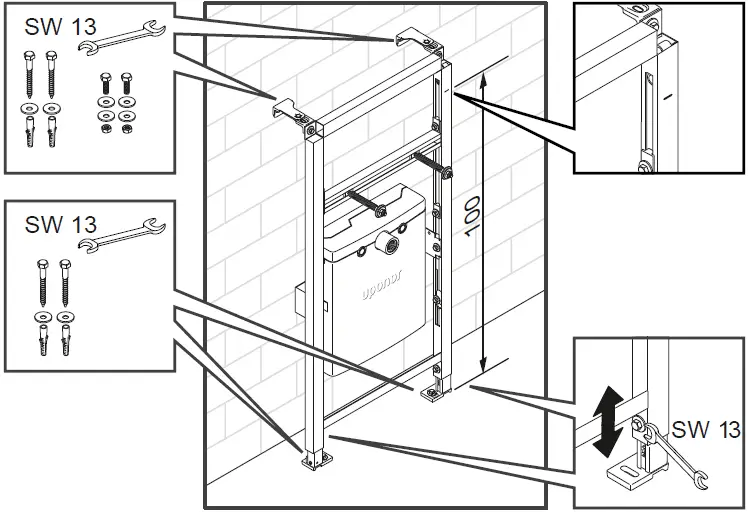 SW 13

SW 13

100

uponor

SW 13