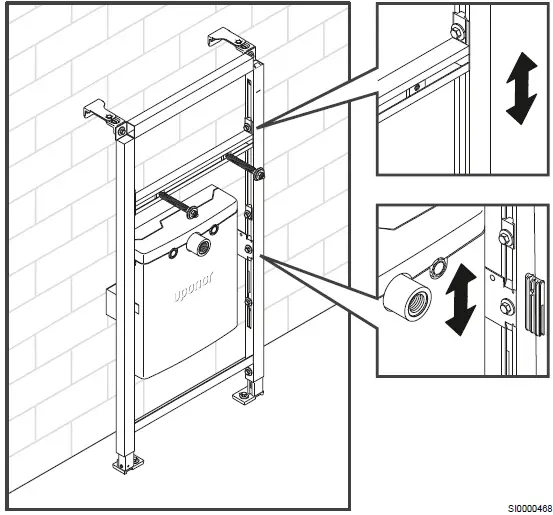 uponor

SI0000468