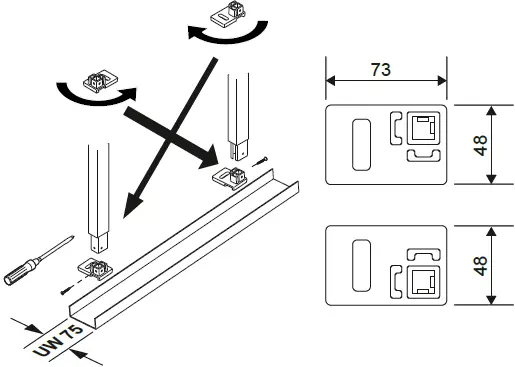 73

48

48

UW 75