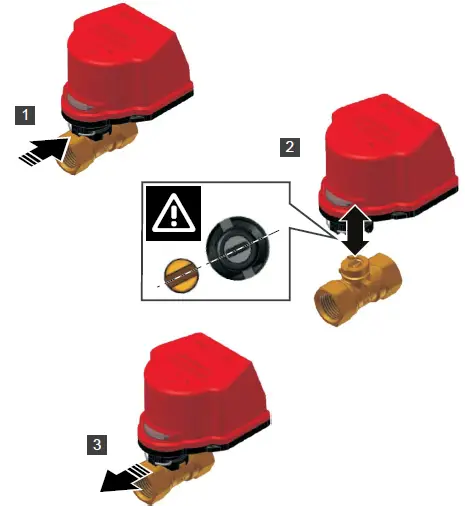 1

2

3