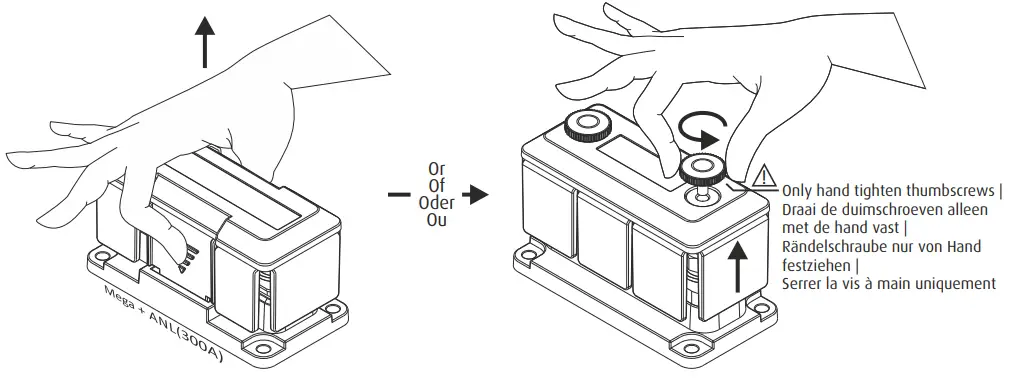 Mega + ANL(300A)

Or
Of
Oder
Ou

Only hand tighten thumbscrews | Draai de duimschroeven alleen met de hand vast | Rändelschraube nur von Hand festziehen | Serrer la vis à main uniquement