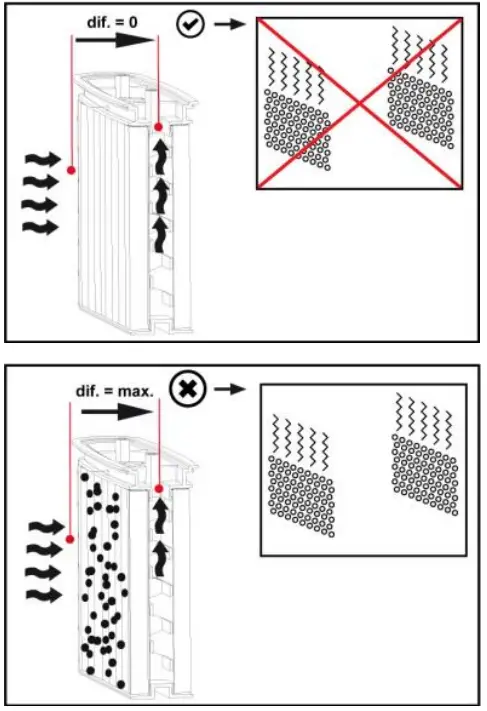 dif. = 0

dif. = max.