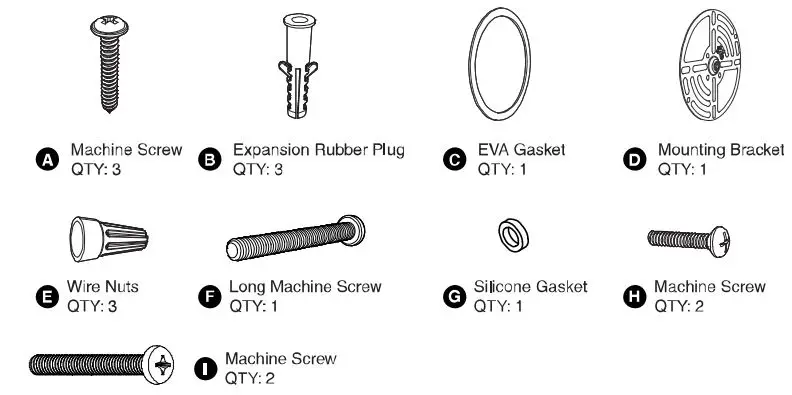 A Machine Screw
QTY: 3

B Expansion Rubber Plug
QTY: 3

C EVA Gasket
QTY: 1

D Mounting Bracket
QTY: 1

E Wire Nuts
QTY: 3

F Long Machine Screw
QTY: 1

G Silicone Gasket
QTY: 1

H Machine Screw
QTY: 2

I Machine Screw
QTY: 2