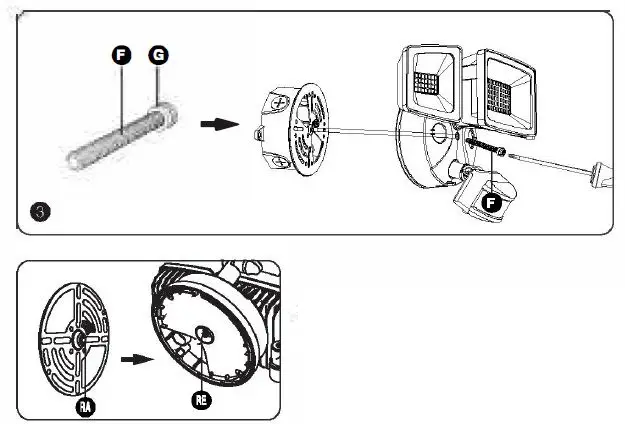 F G

F

3

RA

RE