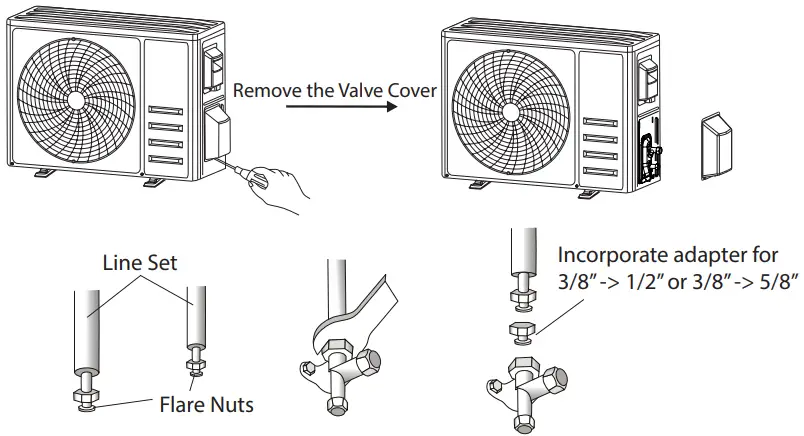 Remove the Valve Cover

Line Set

Flare Nuts

Incorporate adapter for 3/8" -> 1/2" or 3/8" -> 5/8"