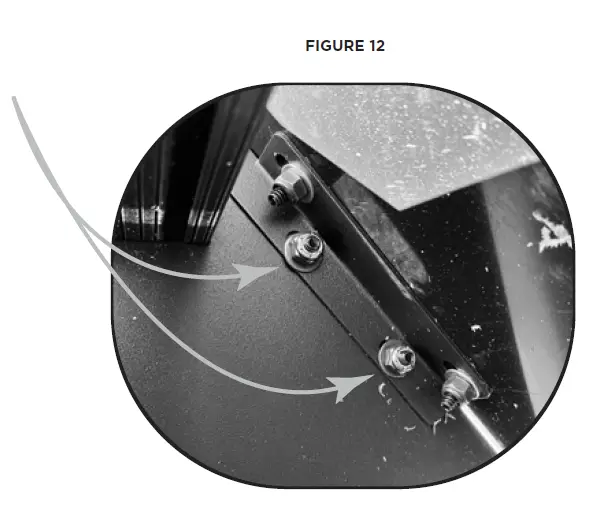 FIGURE 12