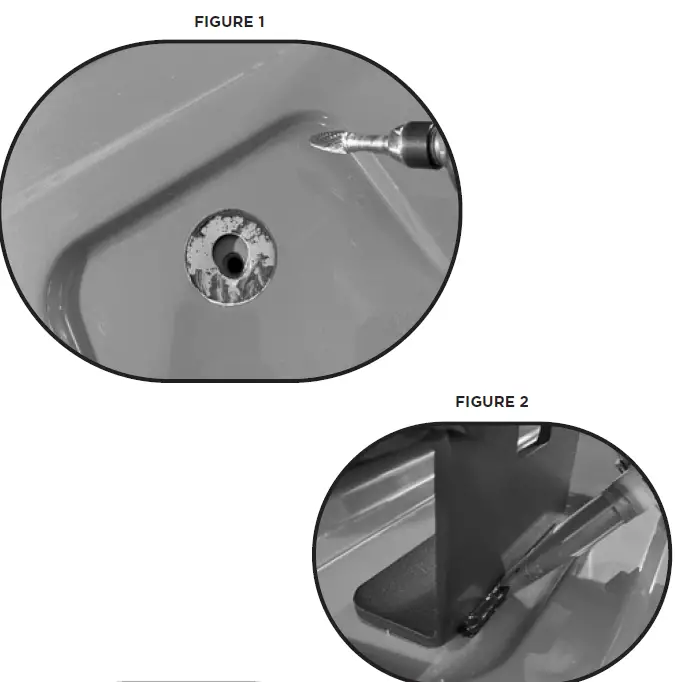 FIGURE 1

FIGURE 2