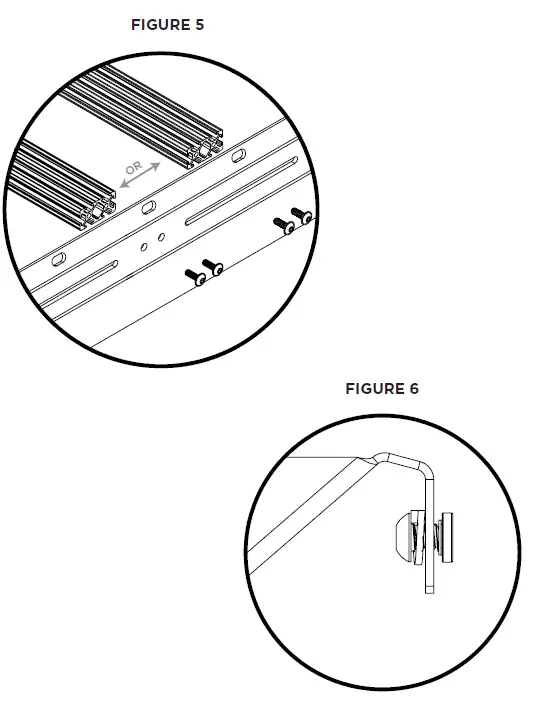 FIGURE 5

OR

FIGURE 6