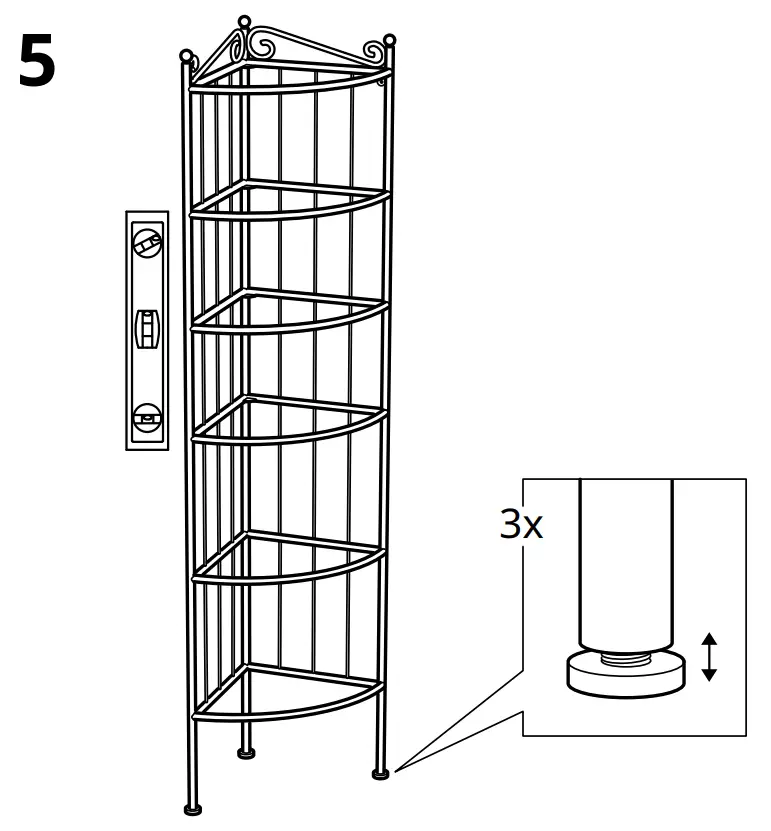 5

3x