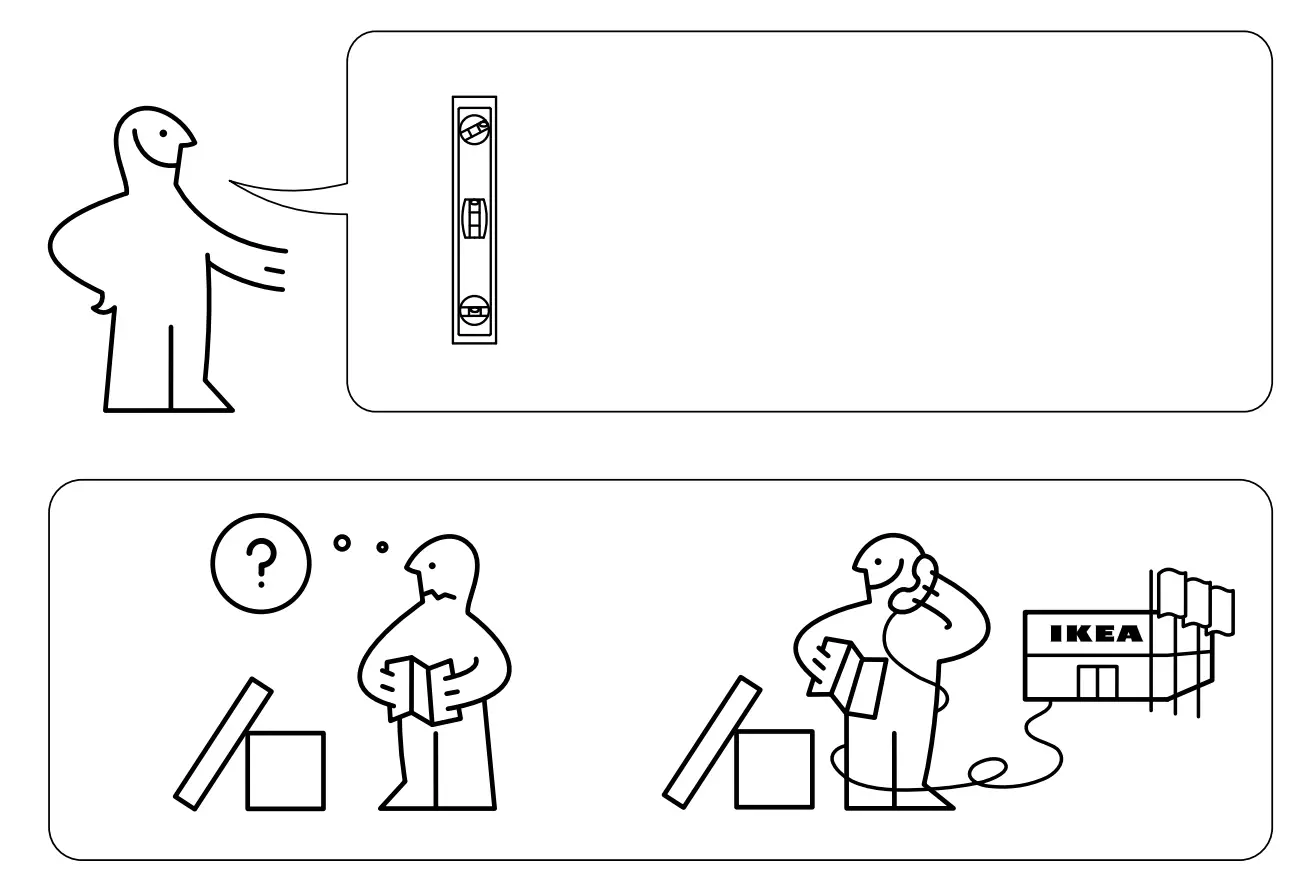 ?

IKEA