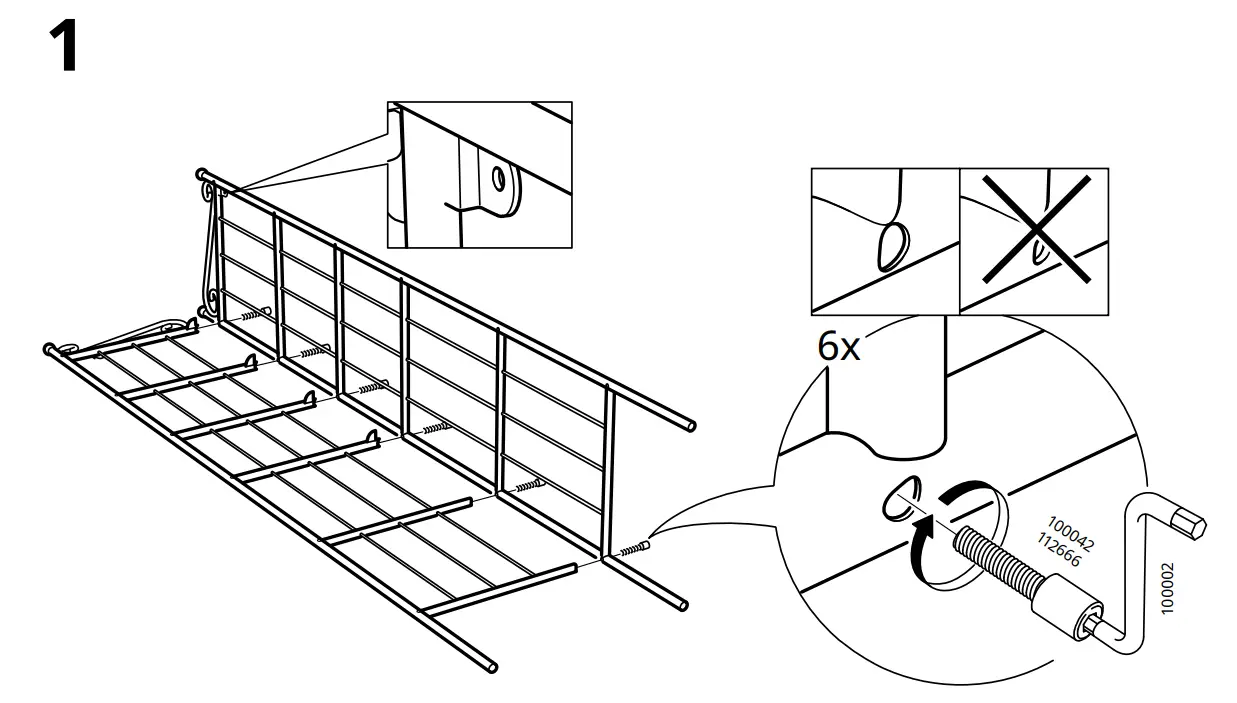 1

6x

100042
112666

100002