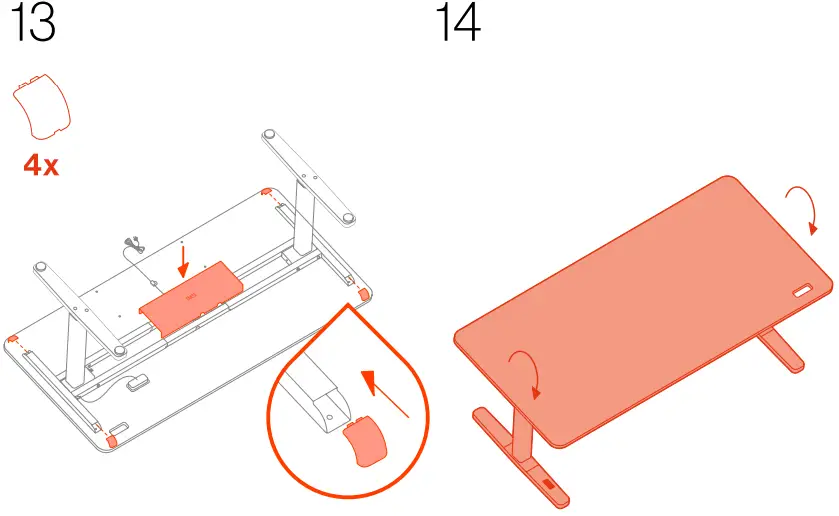 13

4x

14