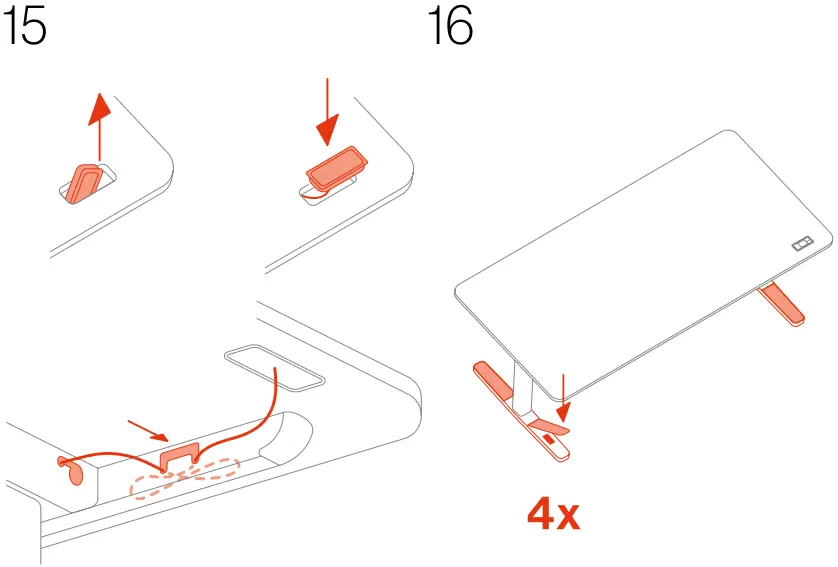 15

16

4x