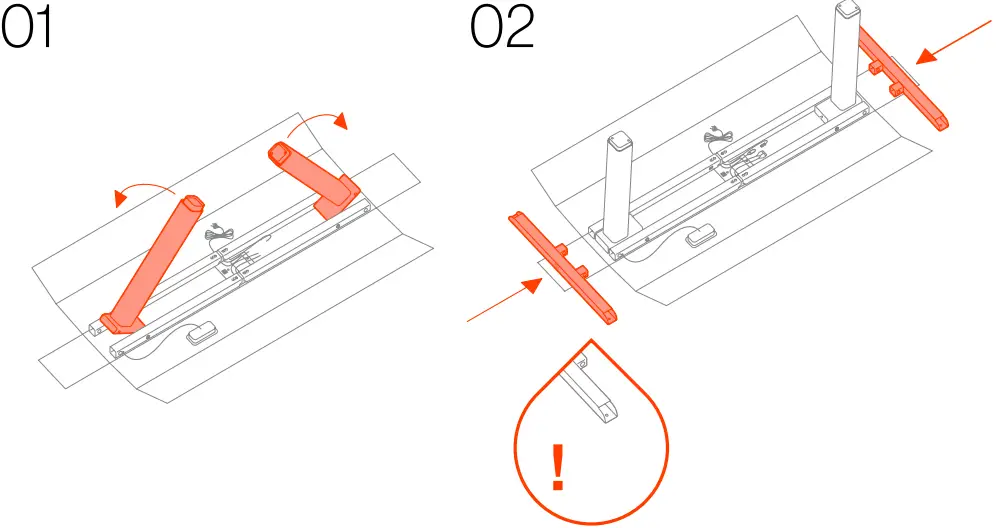 01

02

!