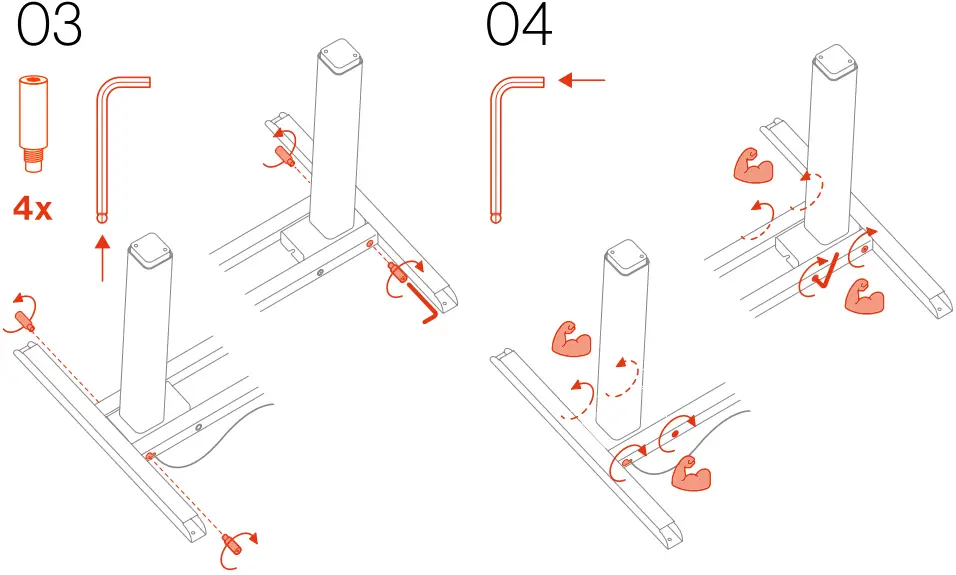 03

4x

04