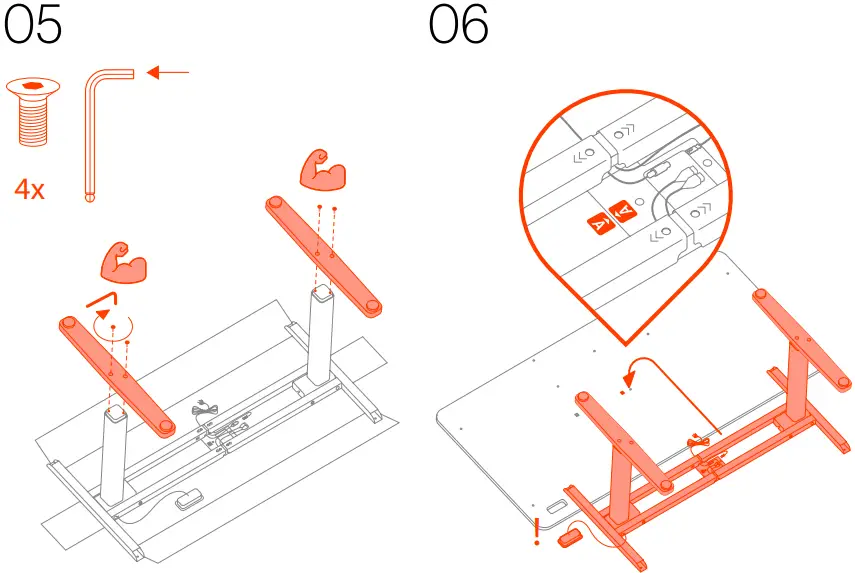 05

4x

06

A

A

!