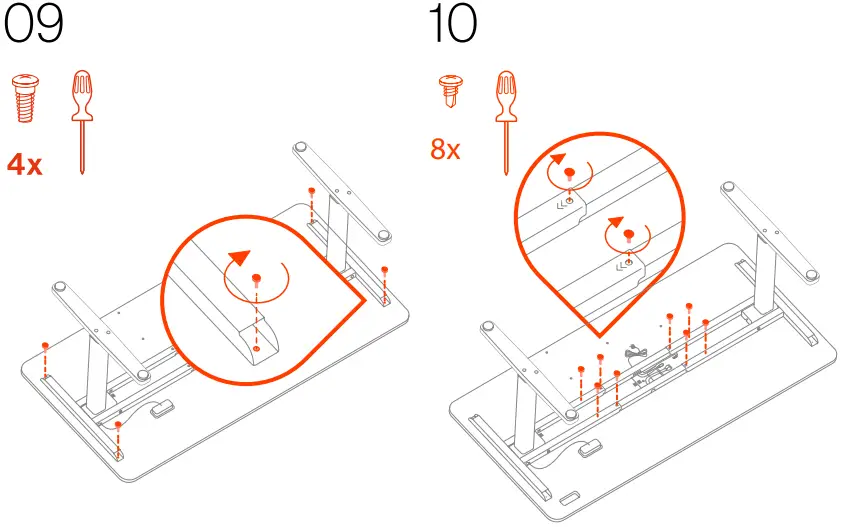 09

4x

10

8x