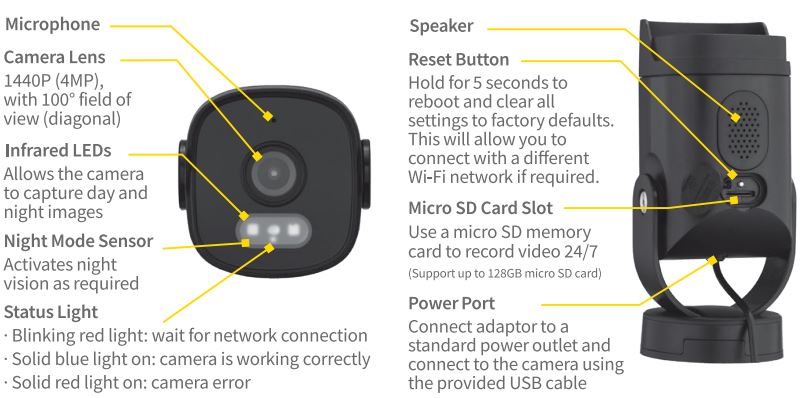 Microphone

Camera Lens
1440P (4MP), with 100° field of view (diagonal)

Infrared LEDs
Allows the camera to capture day and night images

Night Mode Sensor
Activates night vision as required

Status Light
· Blinking red light: wait for network connection
· Solid blue light on: camera is working correctly
· Solid red light on: camera error

Speaker

Reset Button
Hold for 5 seconds to reboot and clear all settings to factory defaults. This will allow you to connect with a different Wi-Fi network if required.

Micro SD Card Slot
Use a micro SD memory card to record video 24/7
(Support up to 128GB micro SD card)

Power Port
Connect adaptor to a standard power outlet and connect to the camera using the provided USB cable