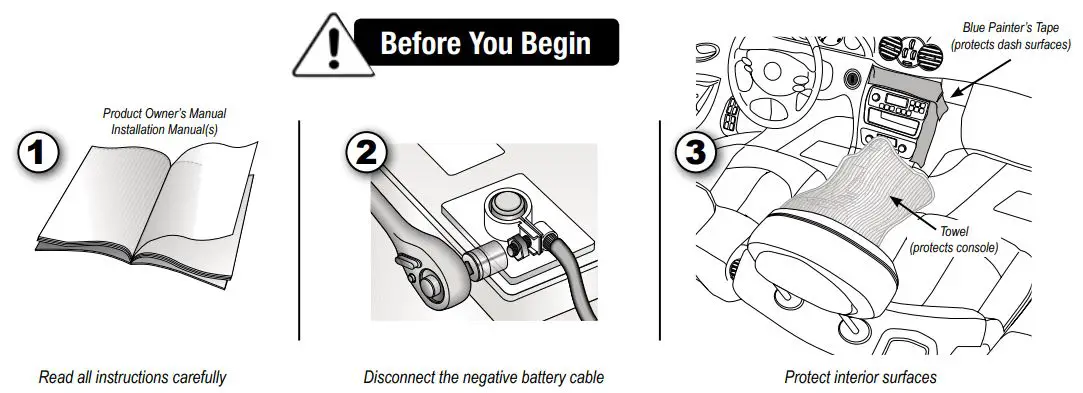 Before You Begin

1
Product Owner's Manual
Installation Manual(s)

Read all instructions carefully

2

Disconnect the negative battery cable

3
Blue Painter's Tape
(protects dash surfaces)

Towel
(protects console)

Protect interior surfaces