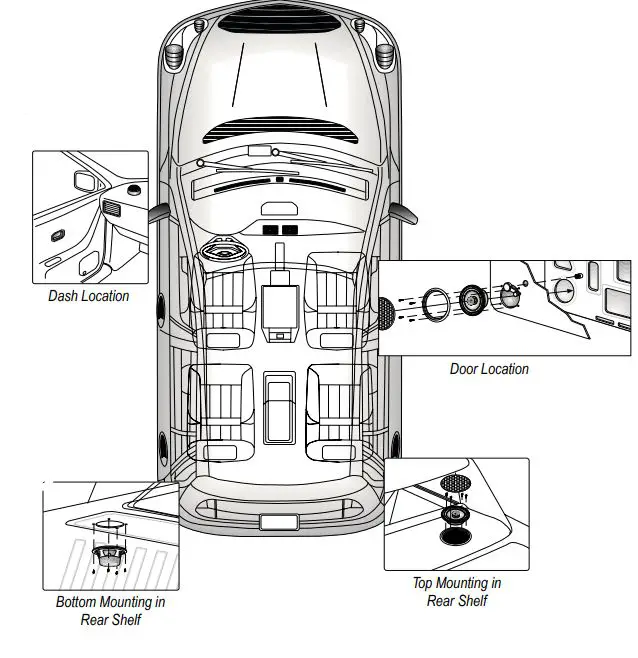 Dash Location

Door Location

Bottom Mounting in Rear Shelf

Top Mounting in Rear Shelf