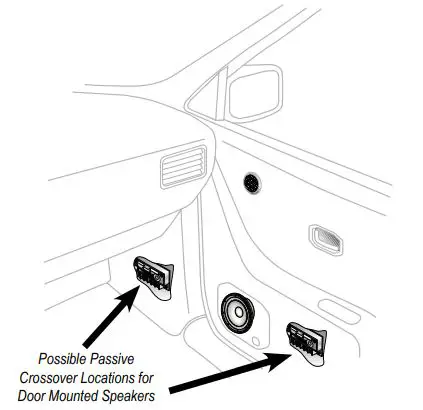 Possible Passive Crossover Locations for Door Mounted Speakers