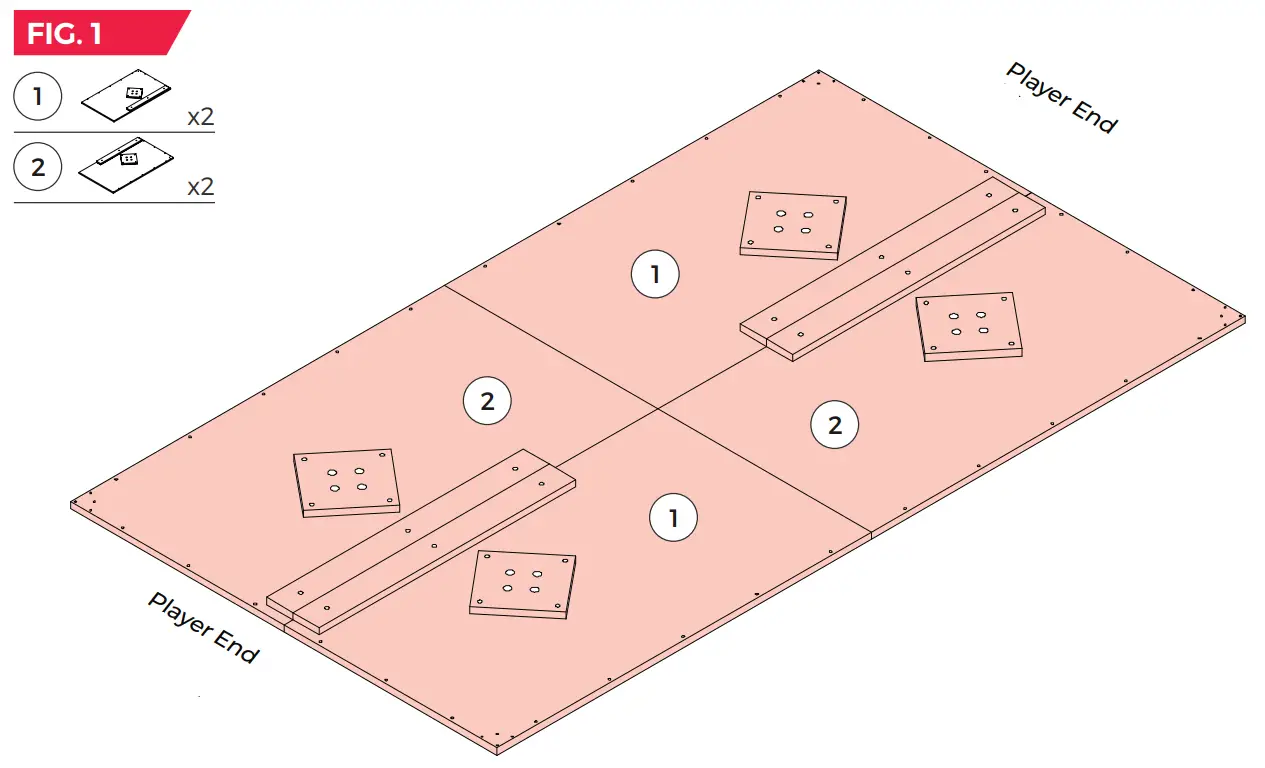 FIG. 1

1 x2

2 x2

Player End

1

2

2

1

Player End