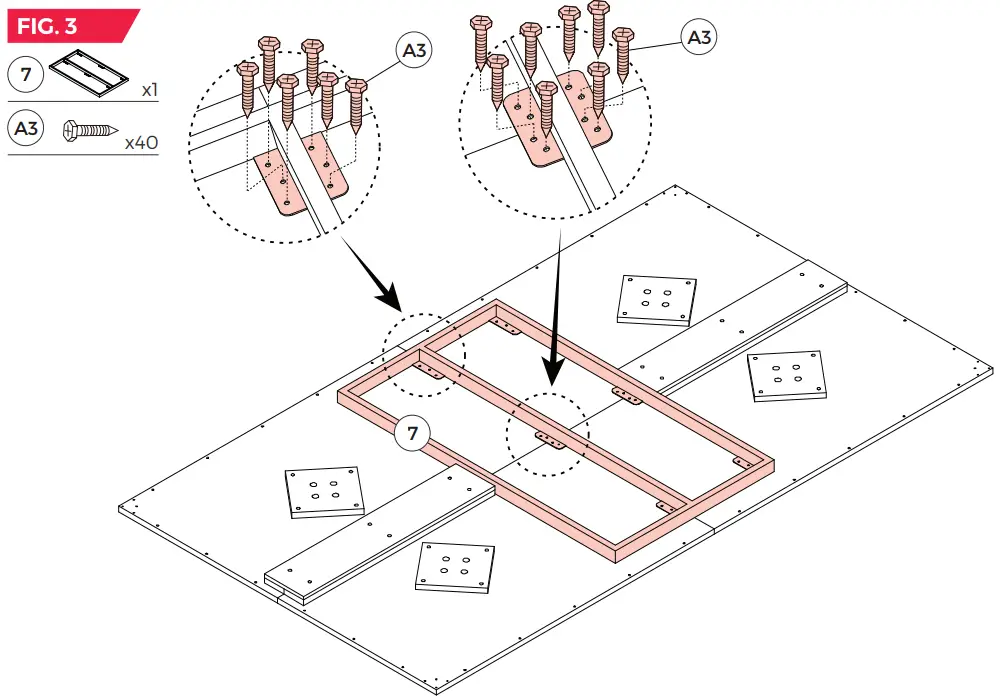 FIG. 3

7 x1

A3 x40

A3

A3

7